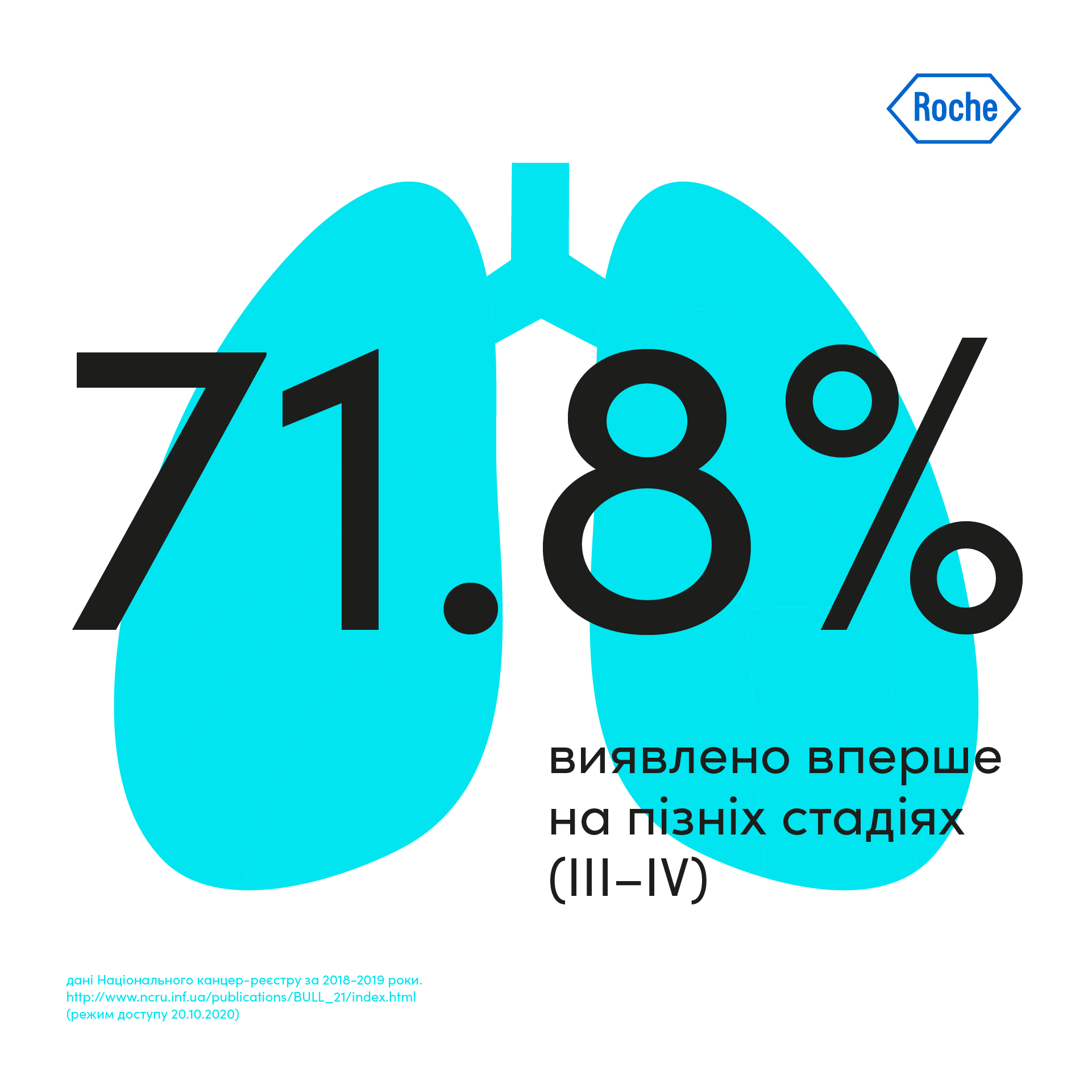 Roche

71.8%

виявлено вперше на пізніх стадіях (III–IV)

дані Національного канцер-реєстру за 2018-2019 роки. http://www.ncru.inf.ua/publications/BULL_21/index.html (режим доступу 20.10.2020)