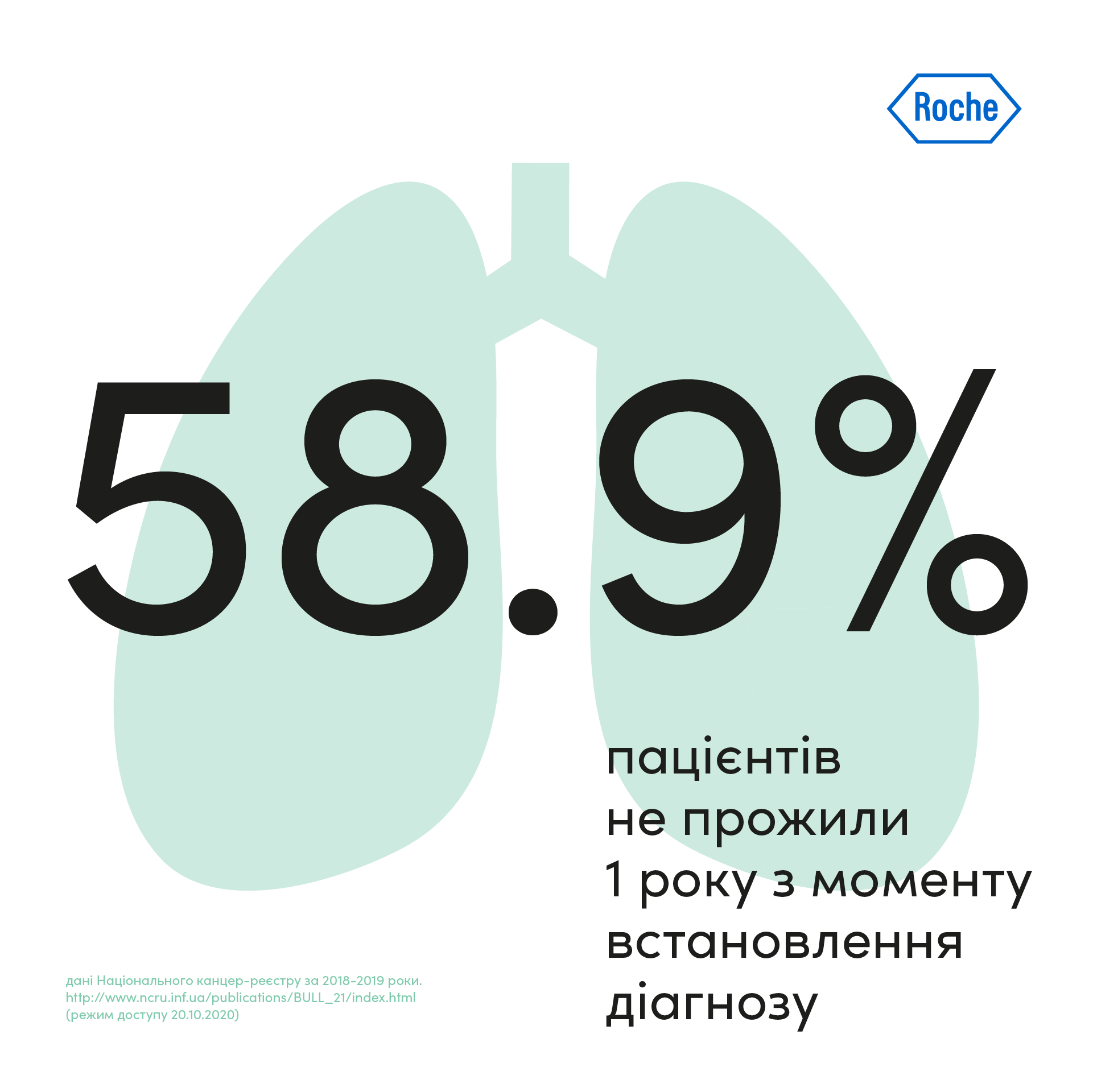 Roche

58.9%

пацієнтів
не прожили
1 року з моменту
встановлення
діагнозу

дані Національного канцер-реєстру за 2018-2019 роки.
http://www.ncru.inf.ua/publications/BULL_21/index.html
(режим доступу 20.10.2020)