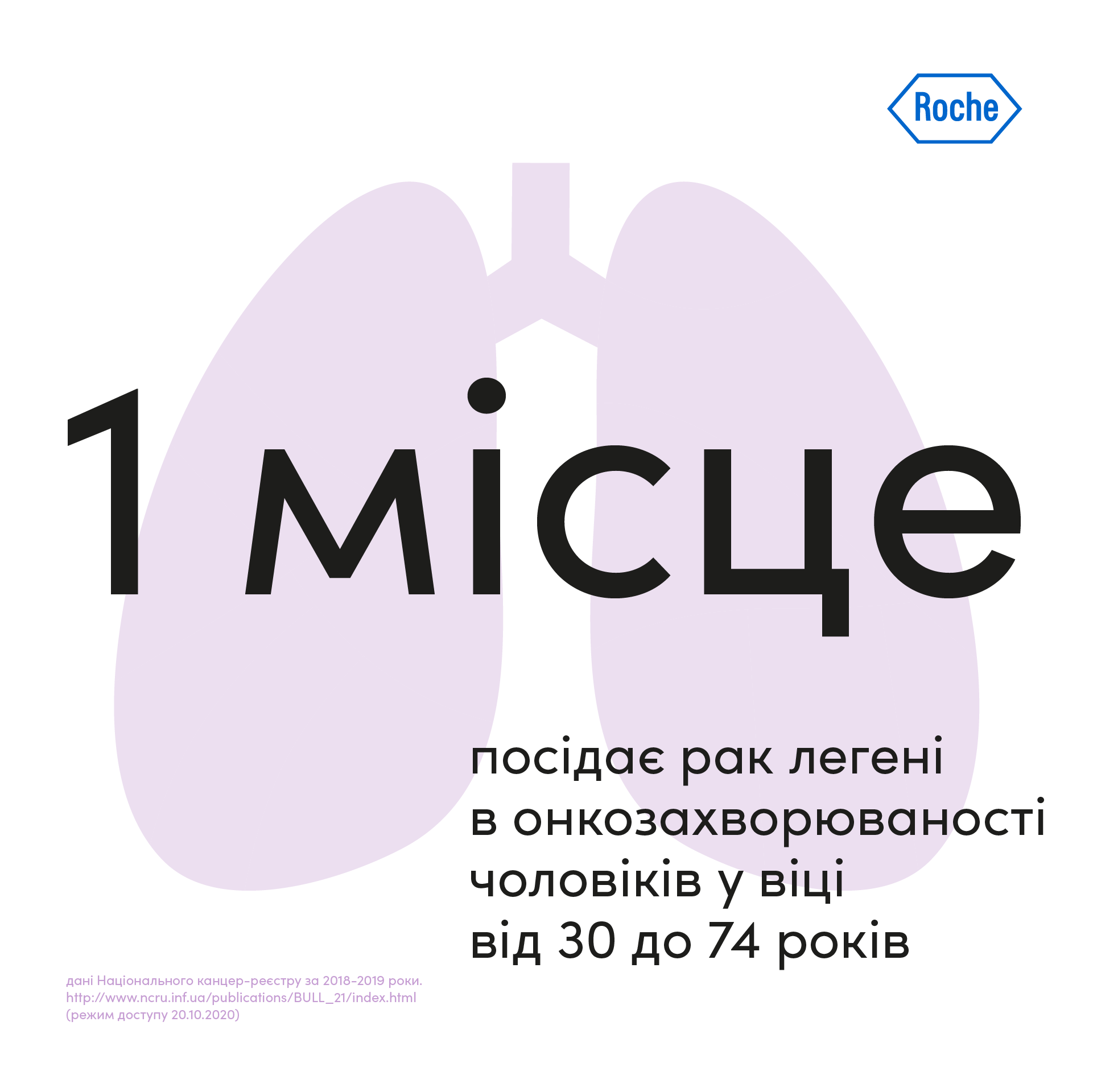 Roche

1 місце

посідає рак легені
в онкозахворюваності
чоловіків у віці
від 30 до 74 років

дані Національного канцер-реєстру за 2018-2019 роки.
http://www.ncru.inf.ua/publications/BULL_21/index.html
(режим доступу 20.10.2020)