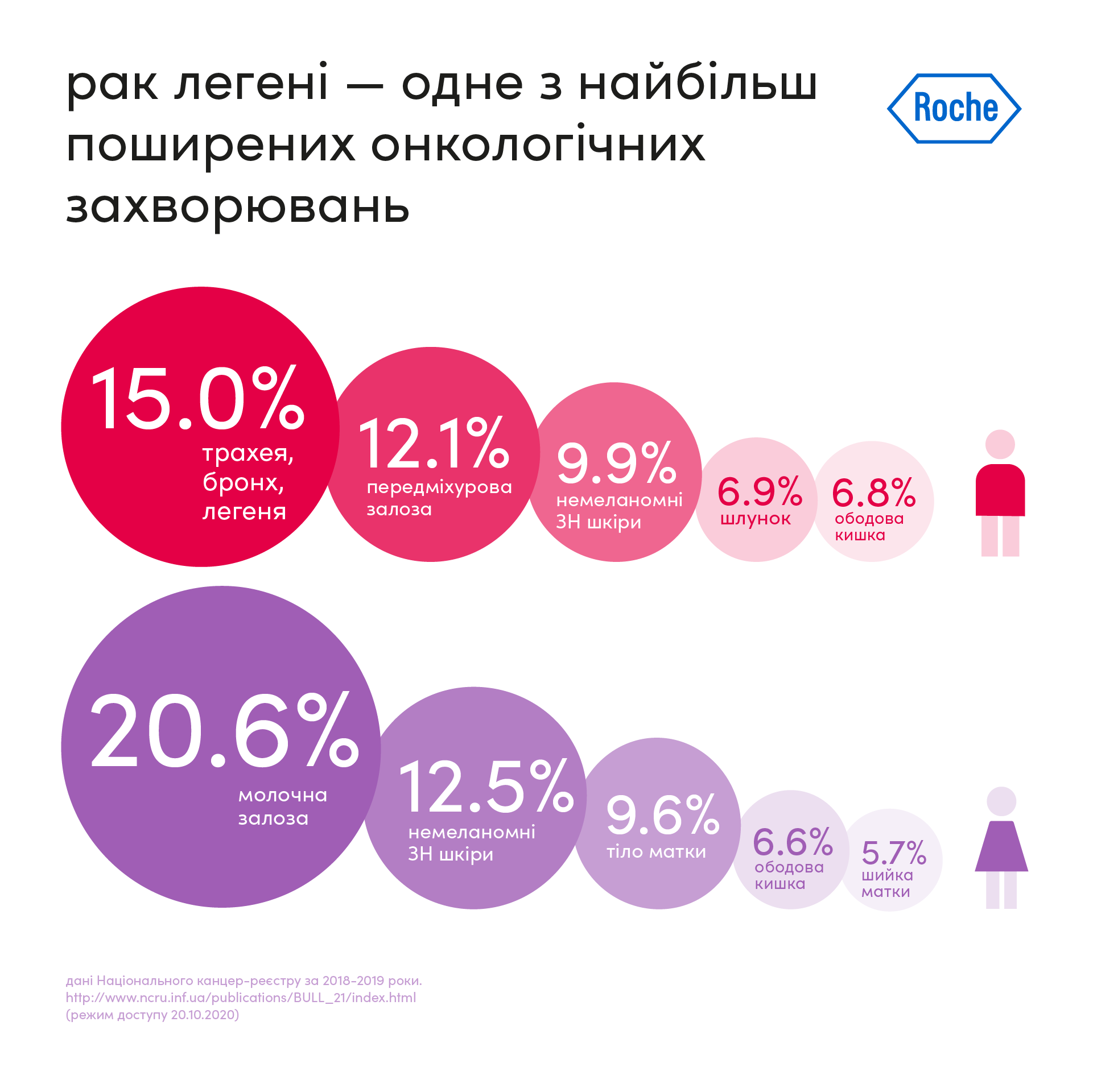 рак легені — одне з найбільш поширених онкологічних захворювань

Roche

15.0%
трахея, бронх, легеня

12.1%
передміхурова залоза

9.9%
немеланомні ЗН шкіри

6.9%
шлунок

6.8%
ободова кишка

20.6%
молочна залоза

12.5%
немеланомні ЗН шкіри

9.6%
тіло матки

6.6%
ободова кишка

5.7%
шийка матки

дані Національного канцер-реєстру за 2018-2019 роки.
http://www.ncru.inf.ua/publications/BULL_21/index.html
(режим доступу 20.10.2020)