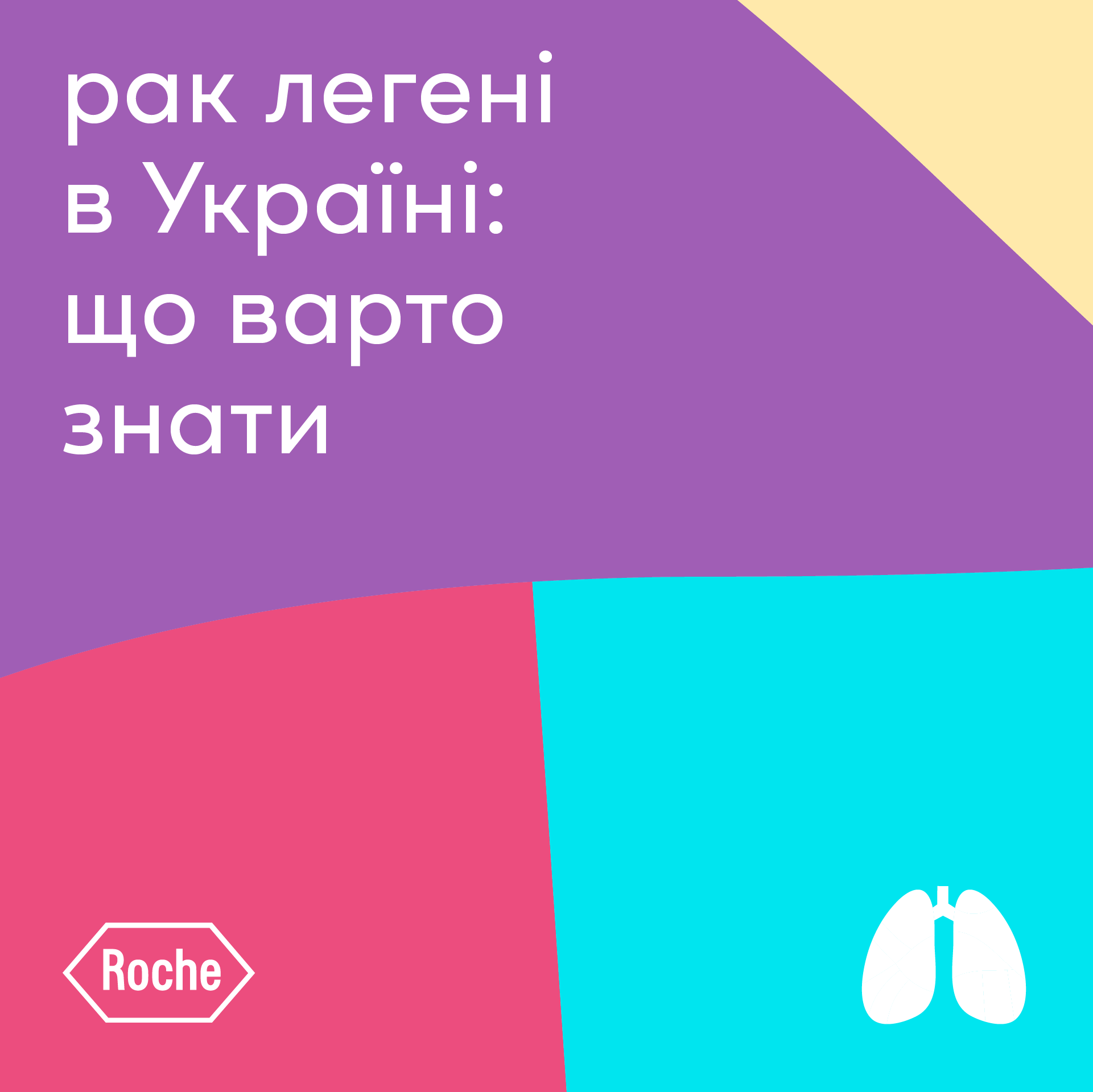 рак легені в Україні: що варто знати

Roche